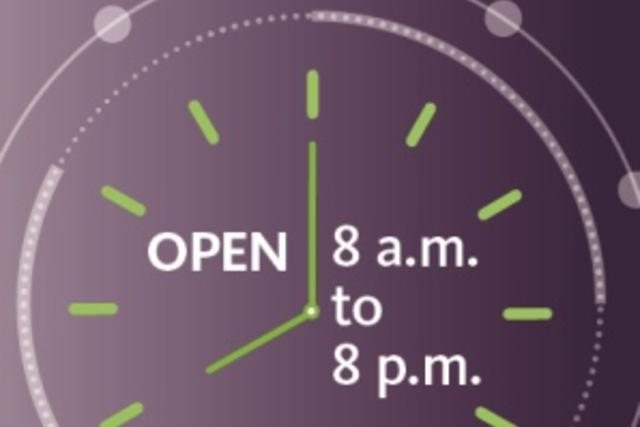 OPEN 8 a.m. to 8 p.m.