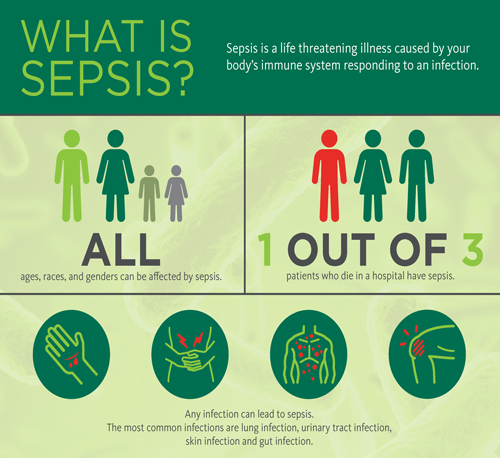 WHAT IS SEPSIS?

Sepsis is a life threatening illness caused by your body's immune system responding to an infection.

ALL

ages, races, and genders can be affected by sepsis.

1 OUT OF 3

patients who die in a hospital have sepsis.

Any infection can lead to sepsis.
The most common infections are lung infection, urinary tract infection, skin infection and gut infection.